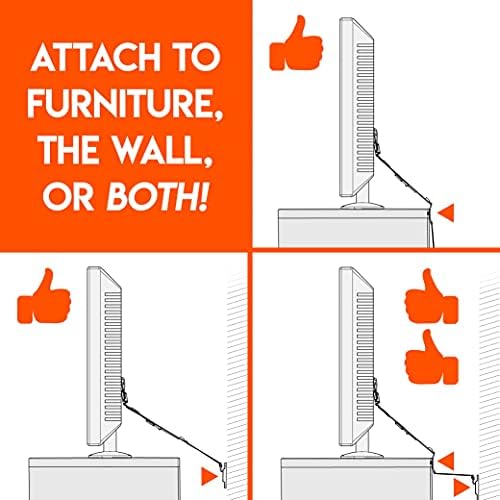 ATTACH TO FURNITURE, THE WALL, OR BOTH!