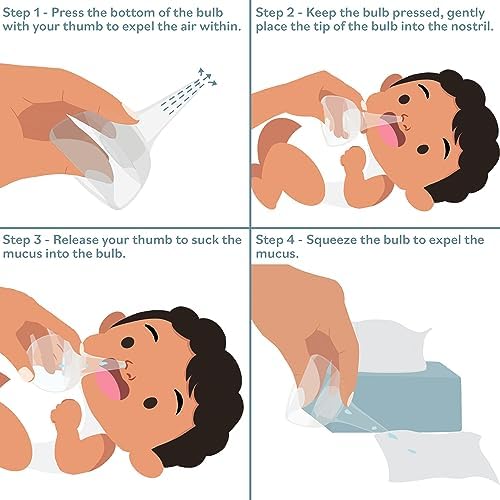 Step 1 - Press the bottom of the bulb with your thumb to expel the air within.

Step 2 - Keep the bulb pressed, gently place the tip of the bulb into the nostril.

Step 3 - Release your thumb to suck the mucus into the bulb.

Step 4 - Squeeze the bulb to expel the mucus.