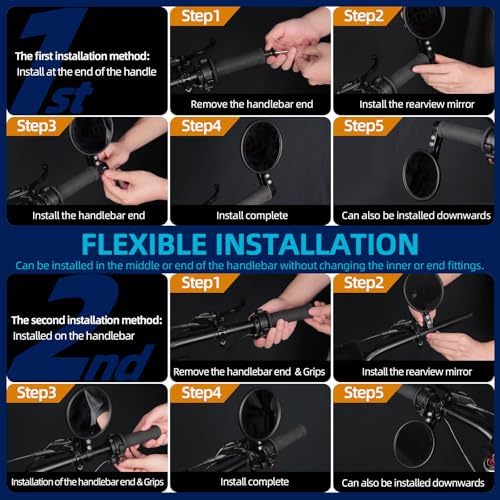 1st

The first installation method:
Install at the end of the handle

Step1
Remove the handlebar end

Step2
Install the rearview mirror

Step3
Install the handlebar end

Step4
Install complete

Step5
Can also be installed downwards

FLEXIBLE INSTALLATION
Can be installed in the middle or end of the handlebar without changing the inner or end fittings.

2nd

The second installation method:
Installed on the handlebar

Step1
Remove the handlebar end & Grips

Step2
Install the rearview mirror

Step3
Installation of the handlebar end & Grips

Step4
Install complete

Step5
Can also be installed downwards