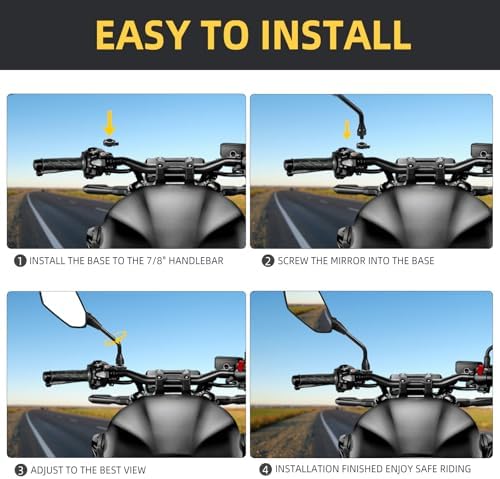 EASY TO INSTALL

1 INSTALL THE BASE TO THE 7/8" HANDLEBAR

2 SCREW THE MIRROR INTO THE BASE

3 ADJUST TO THE BEST VIEW

4 INSTALLATION FINISHED ENJOY SAFE RIDING