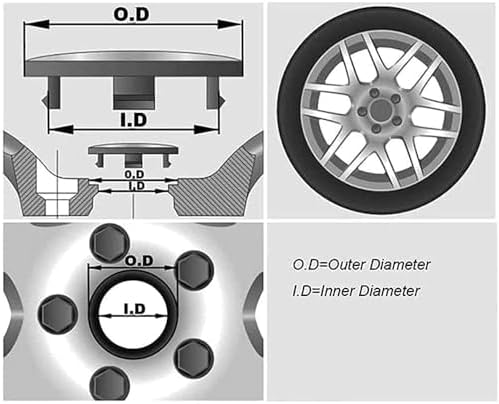 O.D

I.D

O.D

I.D

O.D

I.D

O.D=Outer Diameter

I.D=Inner Diameter